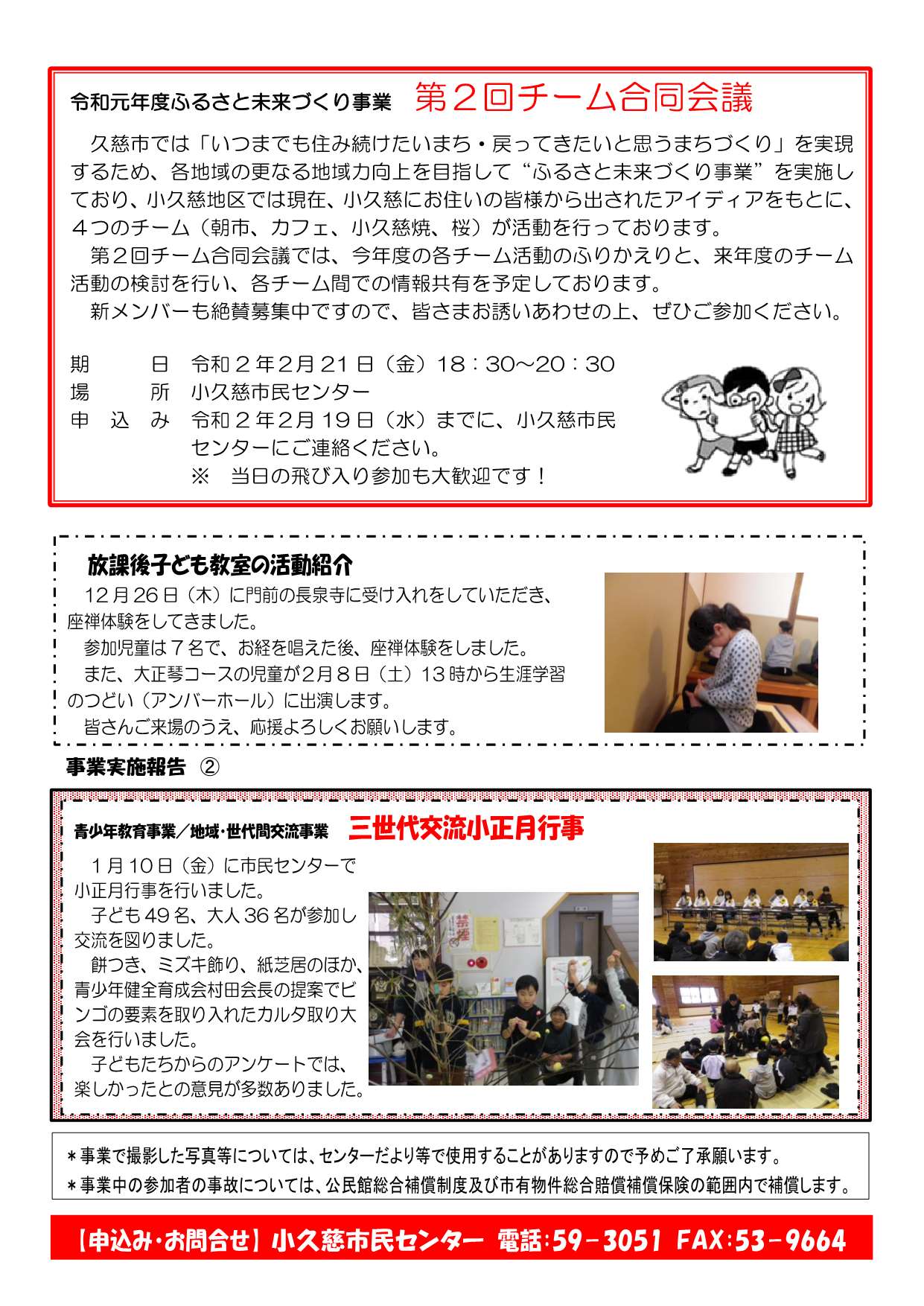 令和元年度ふるさと未来づくり事業　第２回チーム合同会議

久慈市では「いつまでも住み続けたいまち・戻ってきたいと思うまちづくり」を実現するため、各地域の更なる地域力向上を目指して“ふるさと未来づくり事業”を実施しており、小久慈地区では現在、小久慈にお住いの皆様から出されたアイディアをもとに、４つのチーム（朝市、カフェ、小久慈焼、桜）が活動を行っております。
第２回チーム合同会議では、今年度の各チーム活動のふりかえりと、来年度のチーム活動の検討を行い、各チーム間での情報共有を予定しております。
新メンバーも絶賛募集中ですので、皆さまお誘いあわせの上、ぜひご参加ください。

期　　日　令和２年２月２１日（金）１８：３０～２０：３０
場　　所　小久慈市民センター
申 込 み　令和２年２月１９日（水）までに、小久慈市民センターにご連絡ください。
※　当日の飛び入り参加も大歓迎です！

放課後子ども教室の活動紹介
12月26日（木）に門前の長泉寺に受け入れをしていただき、座禅体験をしてきました。
参加児童は７名で、お経を唱えた後、座禅体験をしました。
また、大正琴コースの児童が２月８日（土）13時から生涯学習のつどい（アンバーホール）に出演します。
皆さんご来場のうえ、応援よろしくお願いします。

事業実施報告 ②

青少年教育事業／地域・世代間交流事業　三世代交流小正月行事
１月10日（金）に市民センターで小正月行事を行いました。
子ども49名、大人36名が参加し交流を図りました。
餅つき、ミズキ飾り、紙芝居のほか、青少年健全育成会村田会長の提案でビンゴの要素を取り入れたカルタ取り大会を行いました。
子どもたちからのアンケートでは、楽しかったとの意見が多数ありました。

＊事業で撮影した写真等については、センターだより等で使用することがありますので予めご了承願います。
＊事業中の参加者の事故については、公民館総合補償制度及び市有物件総合賠償補償保険の範囲内で補償します。

【申込み・お問合せ】小久慈市民センター　電話:59－3051　FAX:53－9664